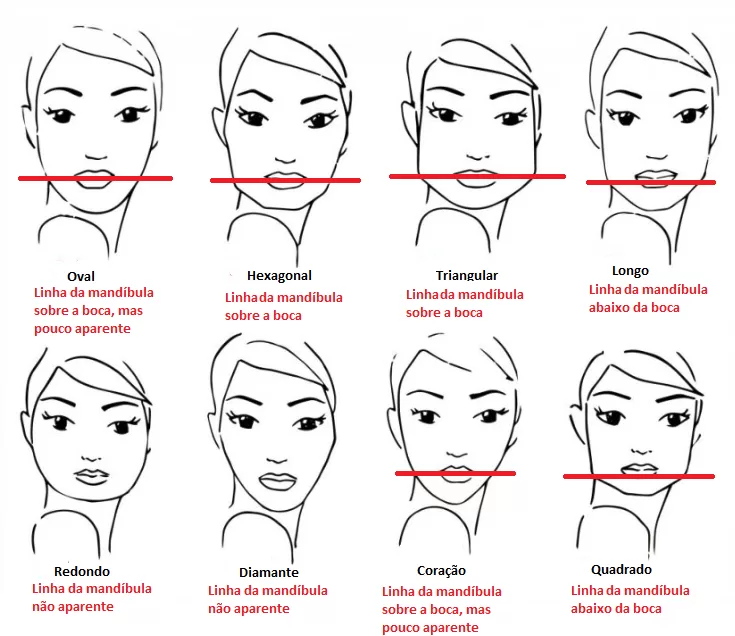 Oval
Linha da mandíbula sobre a boca, mas pouco aparente

Hexagonal
Linha da mandíbula sobre a boca

Triangular
Linha da mandíbula sobre a boca

Longo
Linha da mandíbula abaixo da boca

Redondo
Linha da mandíbula não aparente

Diamante
Linha da mandíbula não aparente

Coração
Linha da mandíbula sobre a boca, mas pouco aparente

Quadrado
Linha da mandíbula abaixo da boca